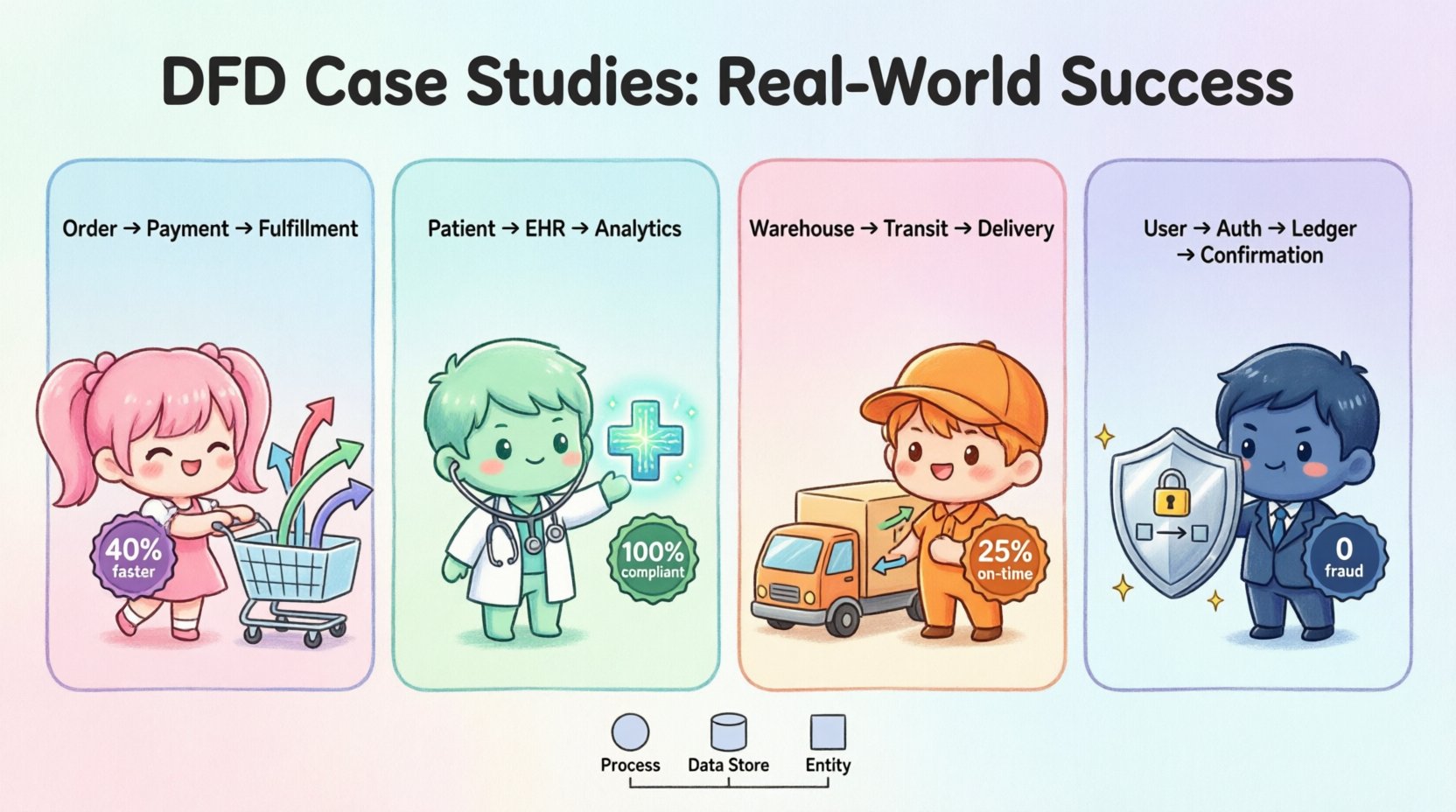 DFD Case Studies: Real-World Success

Order → Payment → Fulfillment

40% faster

Patient → EHR → Analytics

100% compliant

Warehouse → Transit → Delivery

25% on-time

User → Auth → Ledger → Confirmation

0 fraud

Process

Data Store

Entity