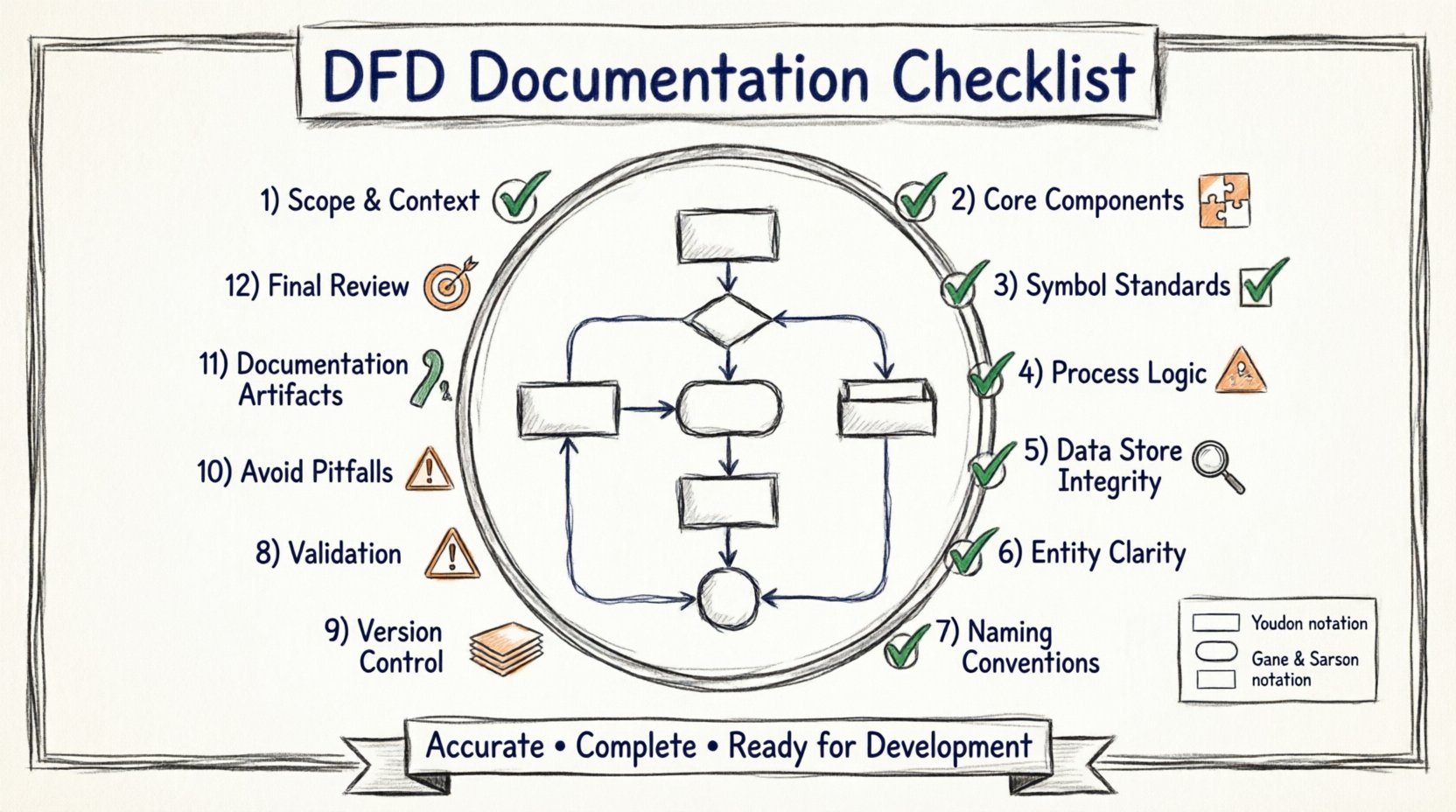 DFD Documentation Checklist

1) Scope & Context

12) Final Review

11) Documentation Artifacts

10) Avoid Pitfalls

8) Validation

9) Version Control

2) Core Components

3) Symbol Standards

4) Process Logic

5) Data Store Integrity

6) Entity Clarity

7) Naming Conventions

Youdon notation

Gane & Sarson notation

Accurate • Complete • Ready for Development